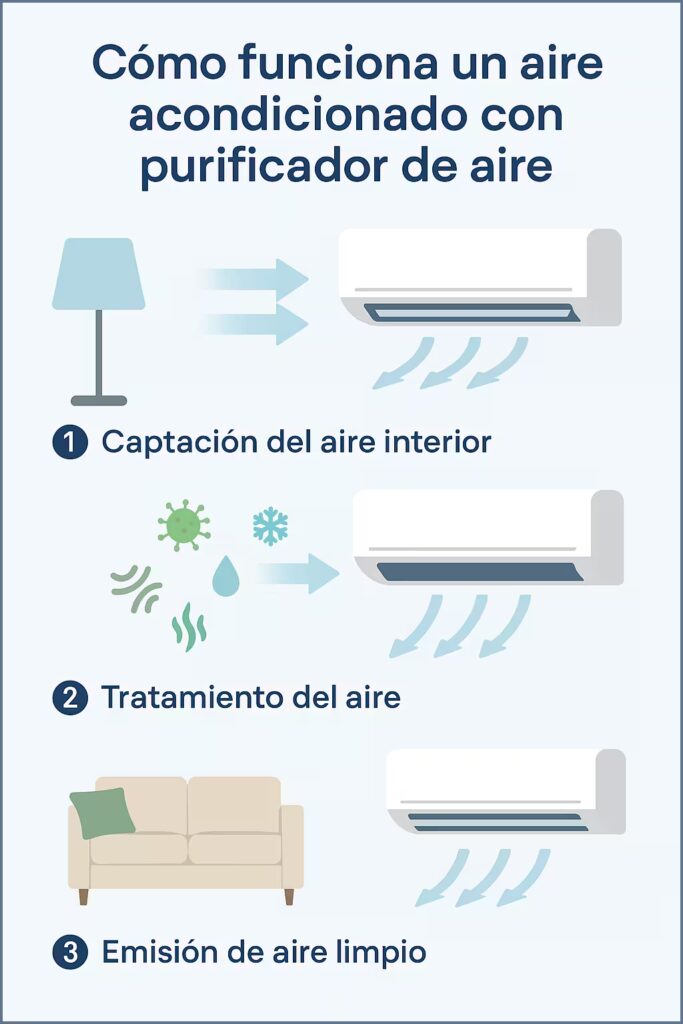 Cómo funciona un aire acondicionado con purificador de aire

1 Captación del aire interior

2 Tratamiento del aire

3 Emisión de aire limpio